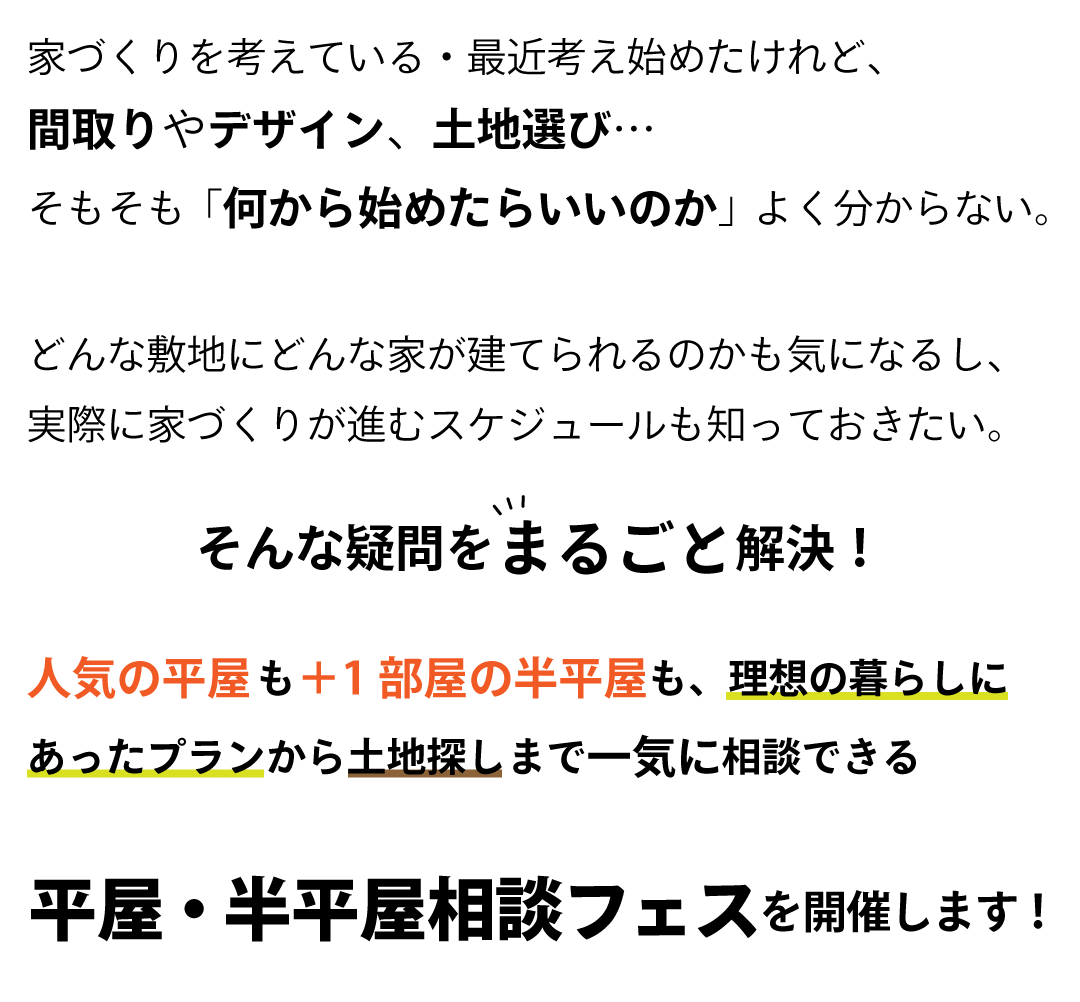 家づくりを考えている・最近考え始めたけれど、
間取りやデザイン、土地選び…
そもそも「何から始めたらいいのか」よく分からない。

どんな敷地にどんな家が建てられるのかも気になるし、
実際に家づくりが進むスケジュールも知っておきたい。

そんな疑問をまるごと解決！

人気の平屋も＋1部屋の半平屋も、理想の暮らしにあったプランから土地探しまで一気に相談できる

平屋・半平屋相談フェスを開催します！